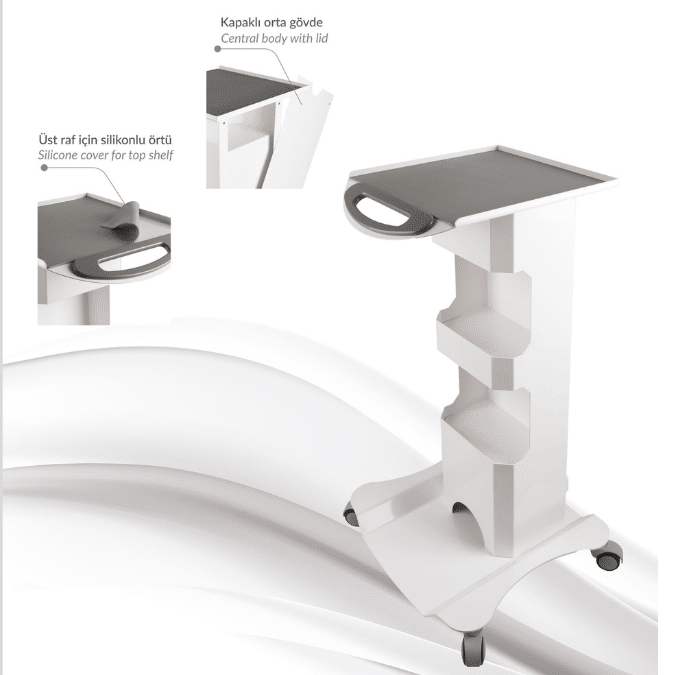 Kapaklı orta gövde
Central body with lid

Üst raf için silikonlu örtü
Silicone cover for top shelf